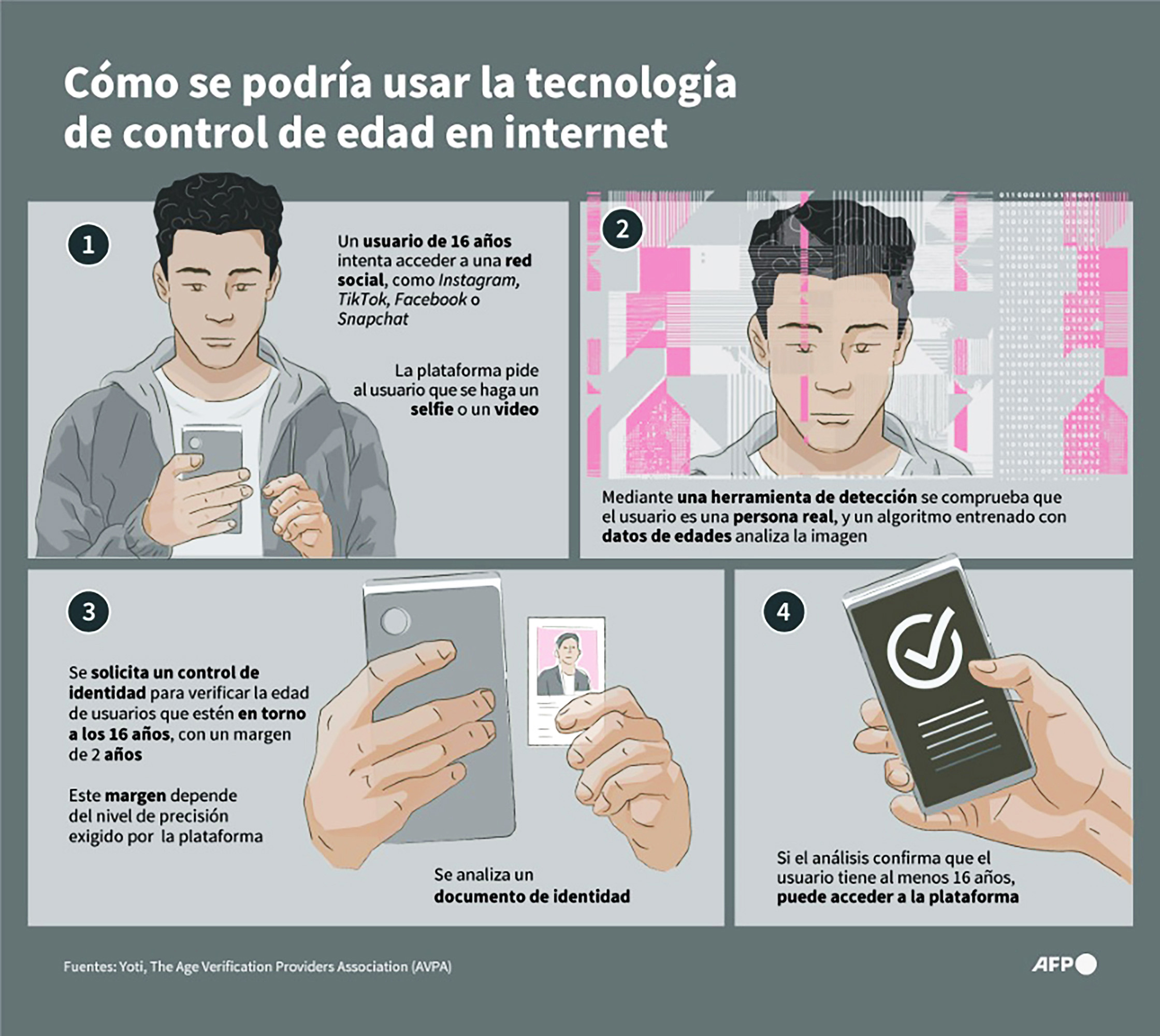 Cómo se podría usar la tecnología de control de edad en internet

1

Un usuario de 16 años intenta acceder a una red social, como Instagram, TikTok, Facebook o Snapchat

La plataforma pide al usuario que se haga un selfie o un video

2

Mediante una herramienta de detección se comprueba que el usuario es una persona real, y un algoritmo entrenado con datos de edades analiza la imagen

3

Se solicita un control de identidad para verificar la edad de usuarios que estén en torno a los 16 años, con un margen de 2 años

Este margen depende del nivel de precisión exigido por la plataforma

Se analiza un documento de identidad

4

Si el análisis confirma que el usuario tiene al menos 16 años, puede acceder a la plataforma

Fuentes: Yoti, The Age Verification Providers Association (AVPA)

AFP